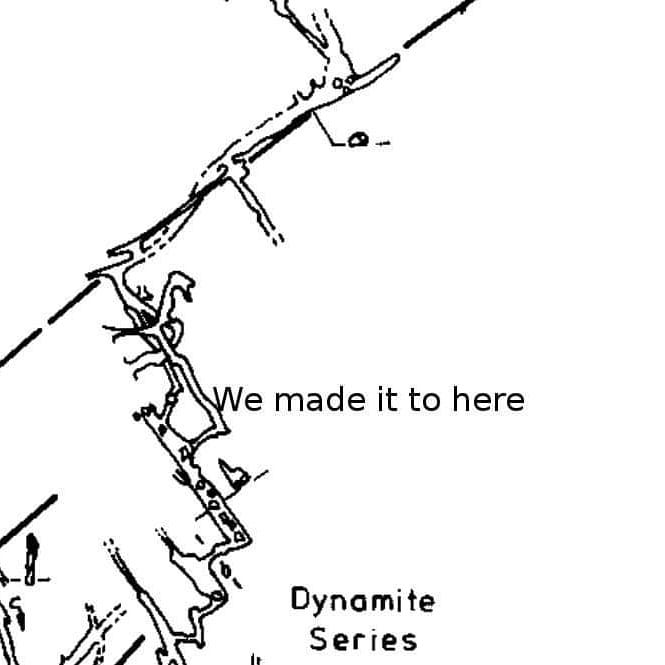 We made it to here

Dynamite
Series